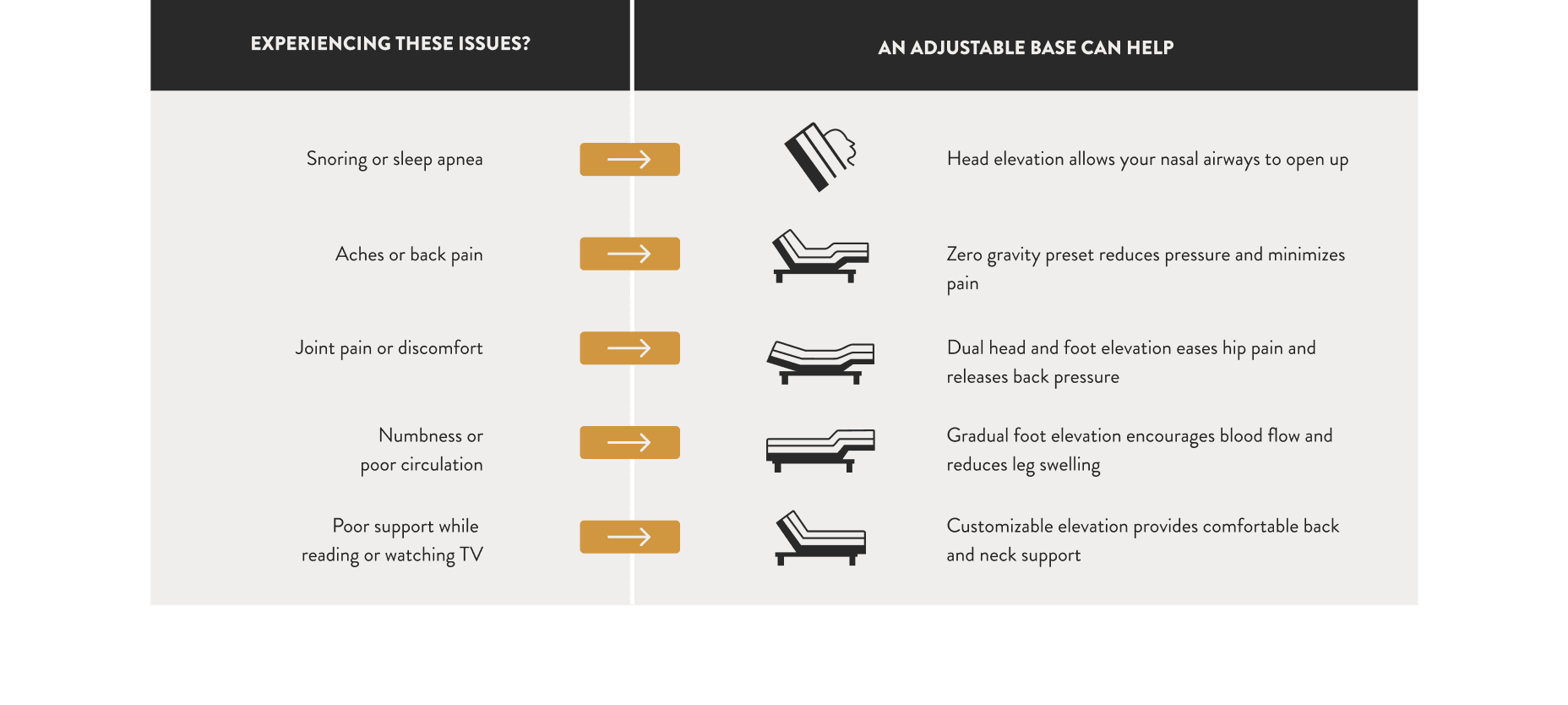 | EXPERIENCING THESE ISSUES? | AN ADJUSTABLE BASE CAN HELP |
|---|---|
| Snoring or sleep apnea | Head elevation allows your nasal airways to open up |
| Aches or back pain | Zero gravity preset reduces pressure and minimizes pain |
| Joint pain or discomfort | Dual head and foot elevation eases hip pain and releases back pressure |
| Numbness or poor circulation | Gradual foot elevation encourages blood flow and reduces leg swelling |
| Poor support while reading or watching TV | Customizable elevation provides comfortable back and neck support |