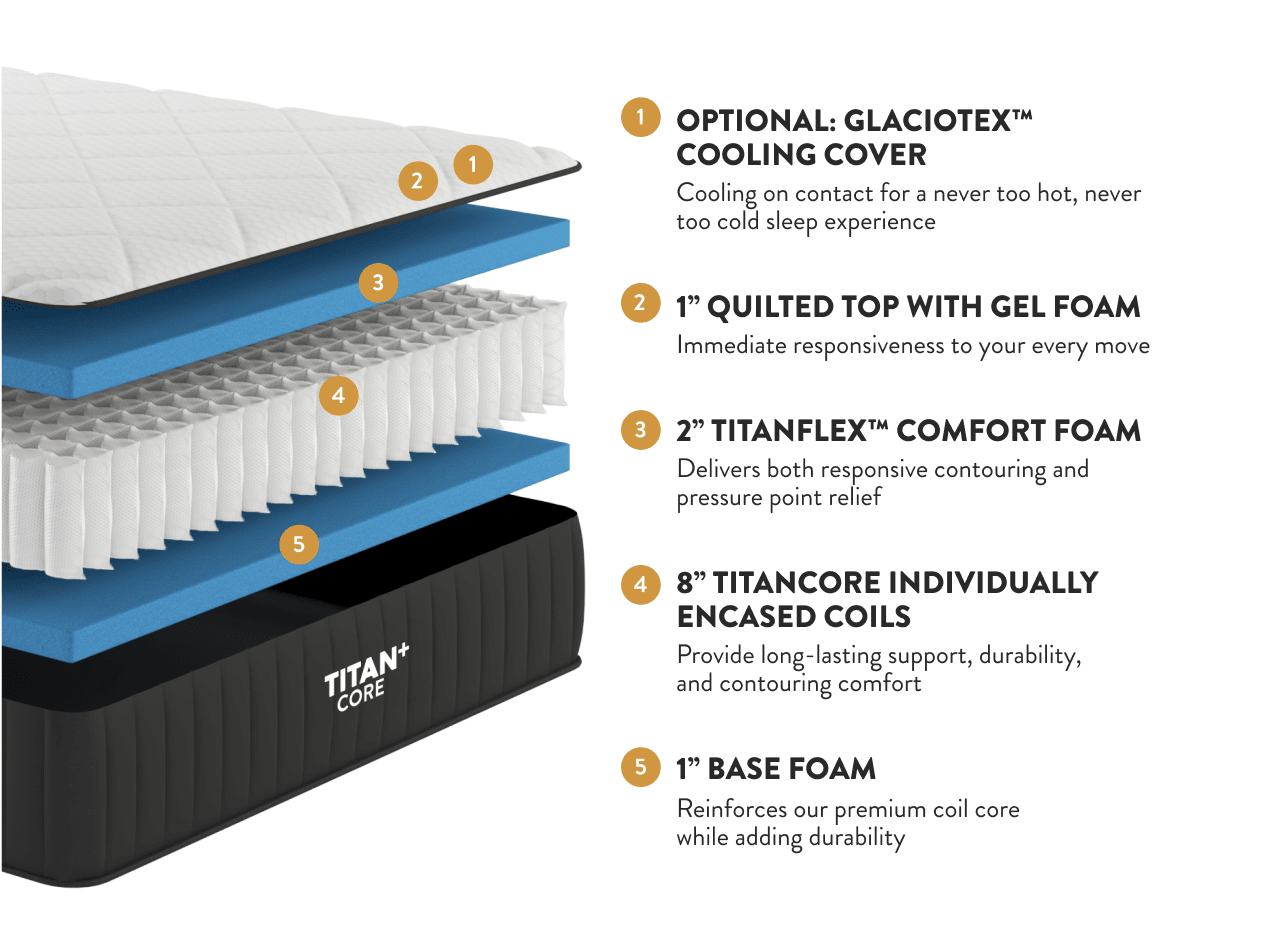 2
1
3
4
5
TITAN+ CORE

1 OPTIONAL: GLACIOTEX™ COOLING COVER
Cooling on contact for a never too hot, never too cold sleep experience

2 1” QUILTED TOP WITH GEL FOAM
Immediate responsiveness to your every move

3 2” TITANFLEX™ COMFORT FOAM
Delivers both responsive contouring and pressure point relief

4 8” TITANCORE INDIVIDUALLY ENCASED COILS
Provide long-lasting support, durability, and contouring comfort

5 1” BASE FOAM
Reinforces our premium coil core while adding durability