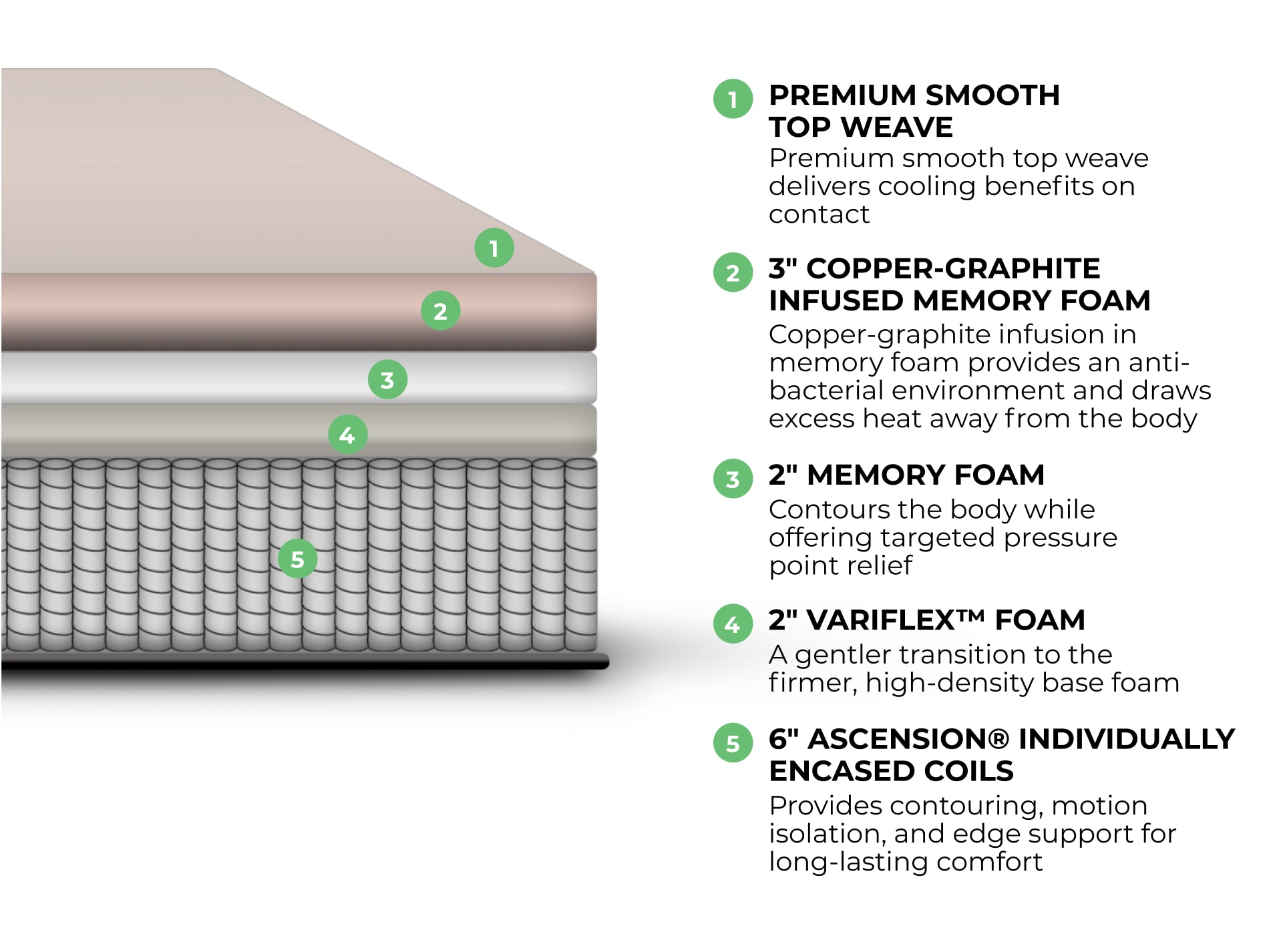 1
2
3
4
5

1 PREMIUM SMOOTH TOP WEAVE
Premium smooth top weave delivers cooling benefits on contact

2 3" COPPER-GRAPHITE INFUSED MEMORY FOAM
Copper-graphite infusion in memory foam provides an anti-bacterial environment and draws excess heat away from the body

3 2" MEMORY FOAM
Contours the body while offering targeted pressure point relief

4 2" VARIFLEX™ FOAM
A gentler transition to the firmer, high-density base foam

5 6" ASCENSION® INDIVIDUALLY ENCASED COILS
Provides contouring, motion isolation, and edge support for long-lasting comfort