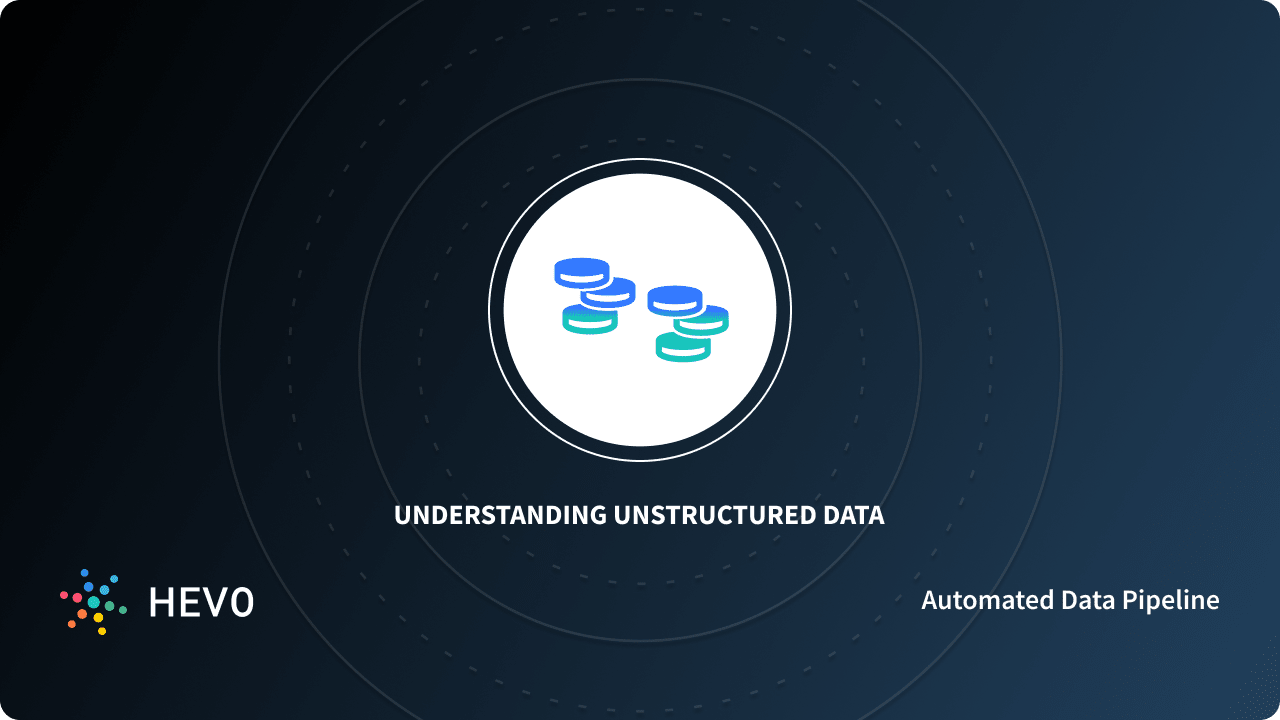 UNDERSTANDING UNSTRUCTURED DATA

HEVO

Automated Data Pipeline