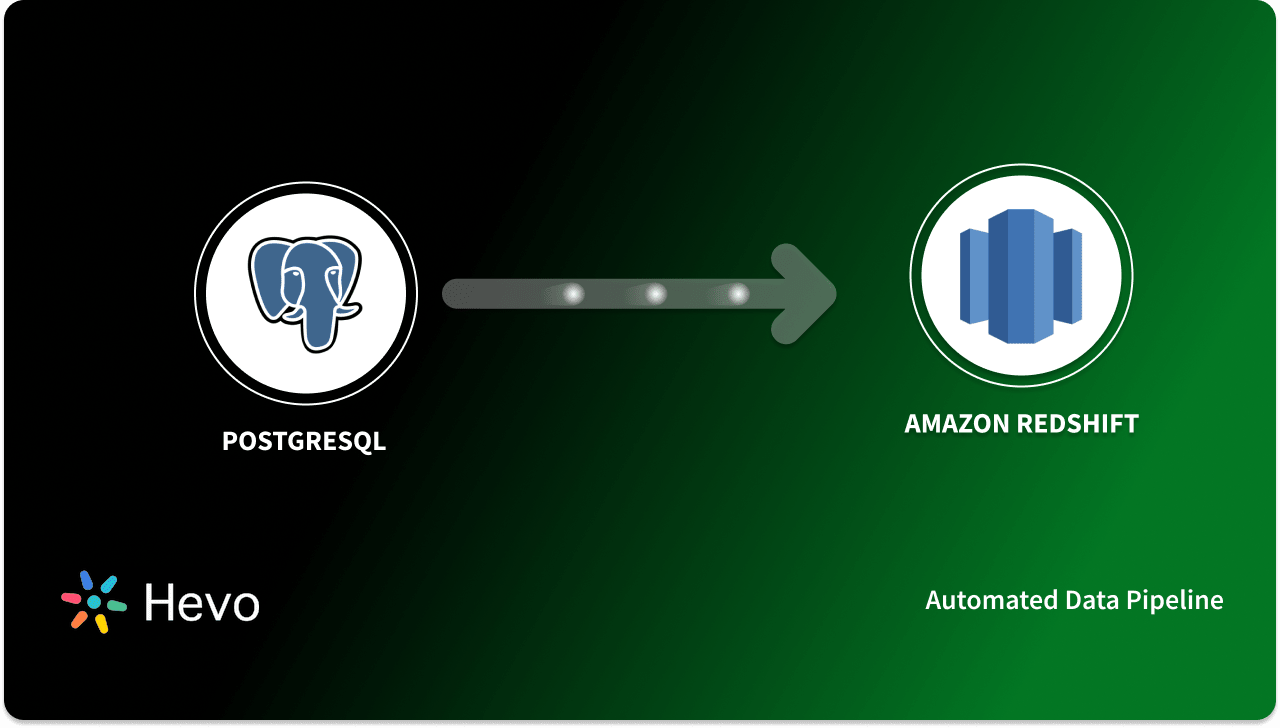 POSTGRESQL

AMAZON REDSHIFT

Hevo

Automated Data Pipeline