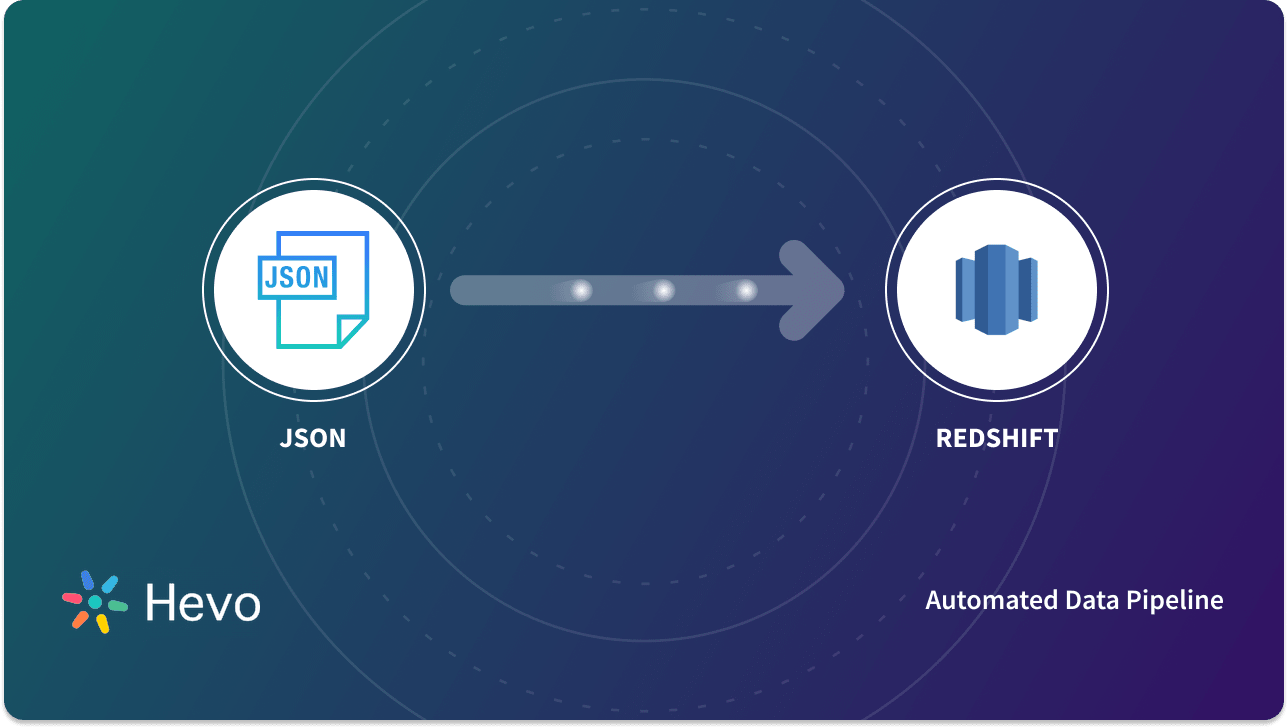 JSON

JSON

REDSHIFT

Hevo

Automated Data Pipeline