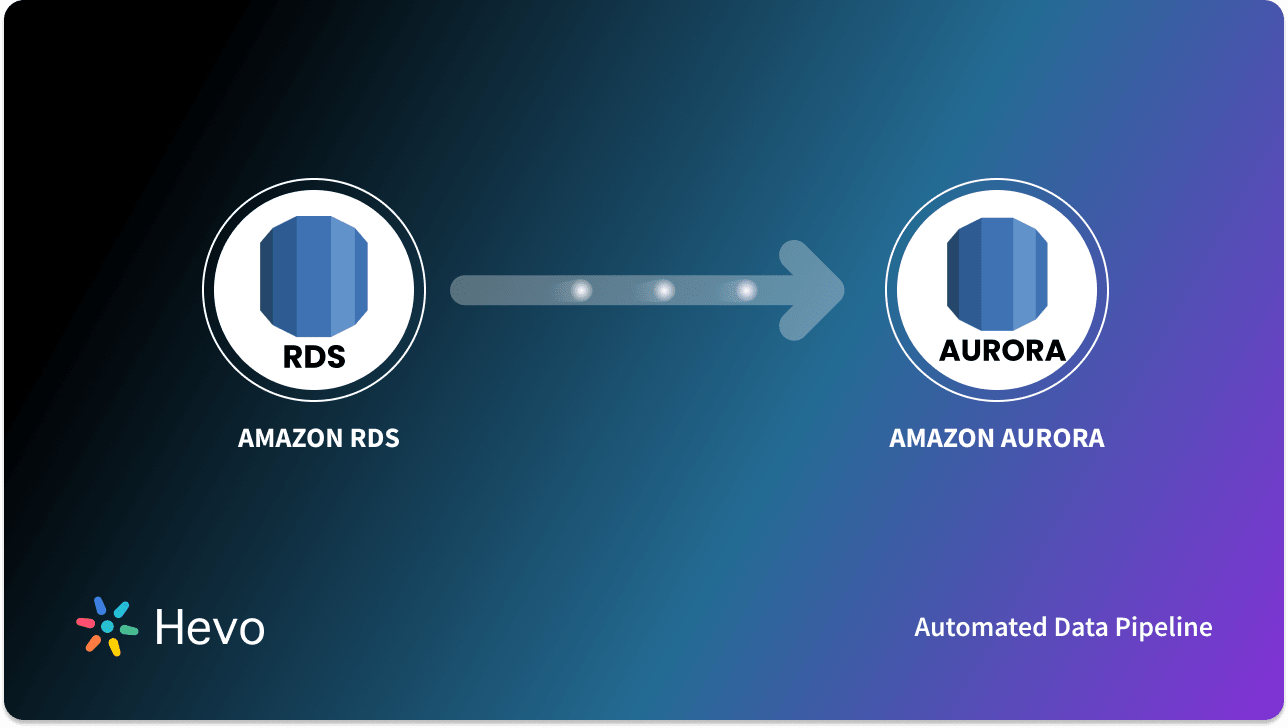 RDS

AMAZON RDS

AURORA

AMAZON AURORA

Hevo

Automated Data Pipeline