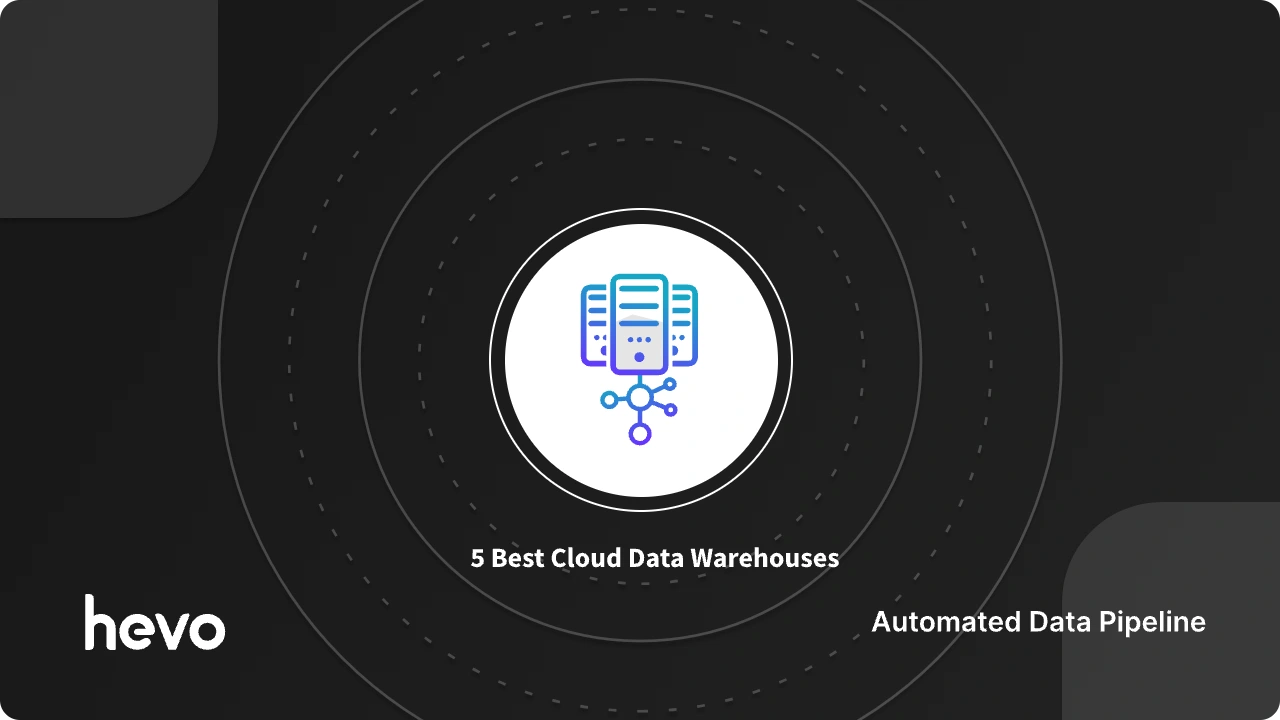 5 Best Cloud Data Warehouses

hevo

Automated Data Pipeline