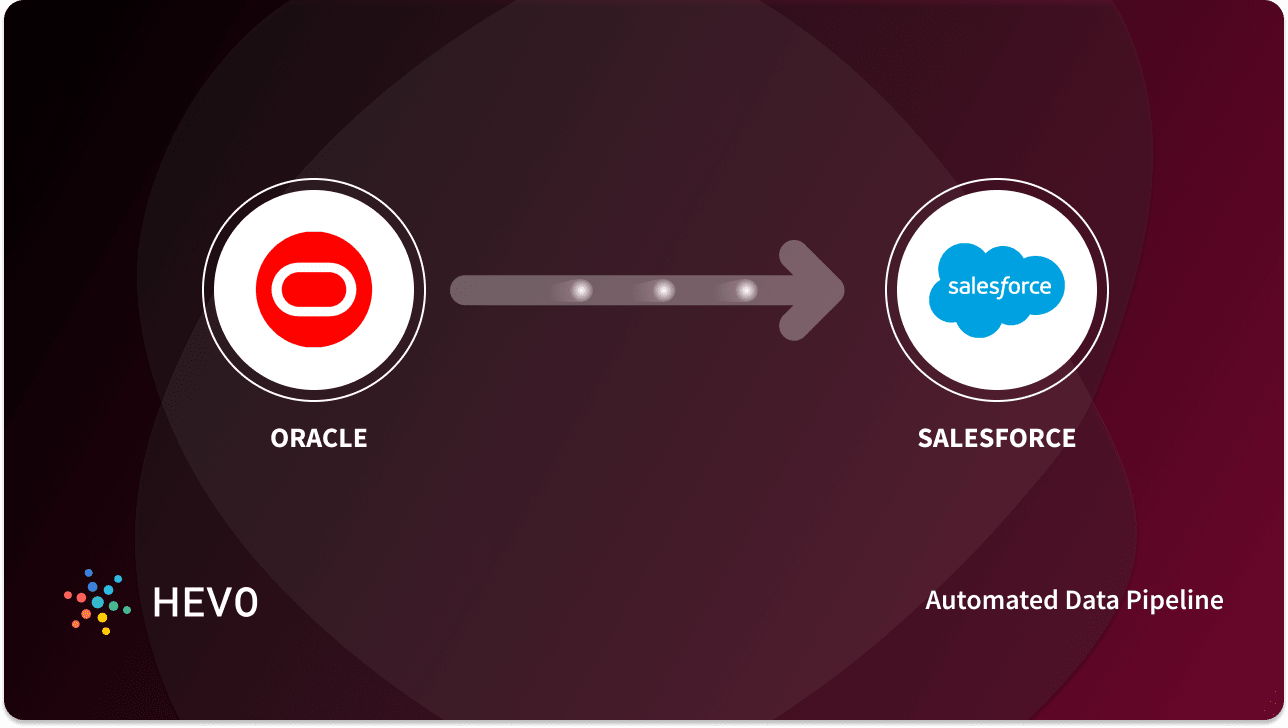 salesforce

ORACLE

SALESFORCE

HEVO

Automated Data Pipeline