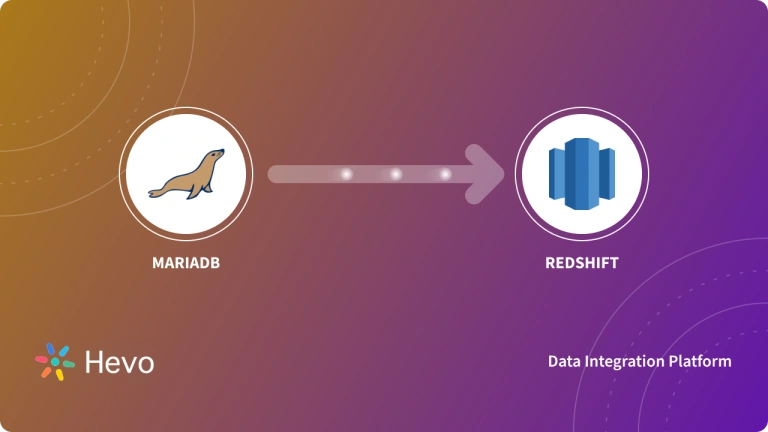 MARIADB

REDSHIFT

Hevo

Data Integration Platform