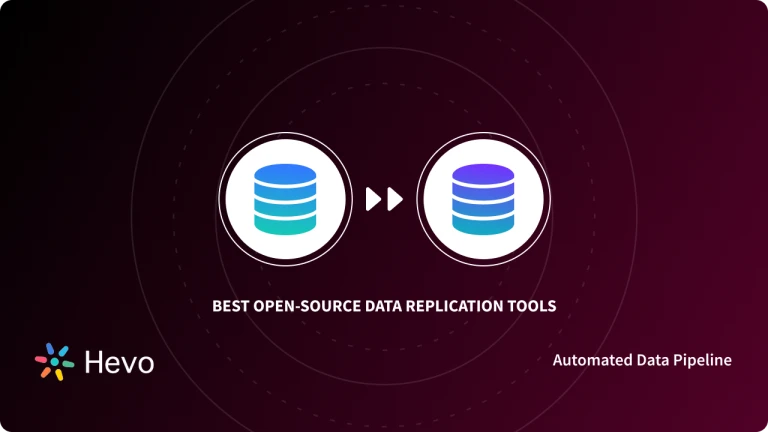 BEST OPEN-SOURCE DATA REPLICATION TOOLS

Hevo

Automated Data Pipeline