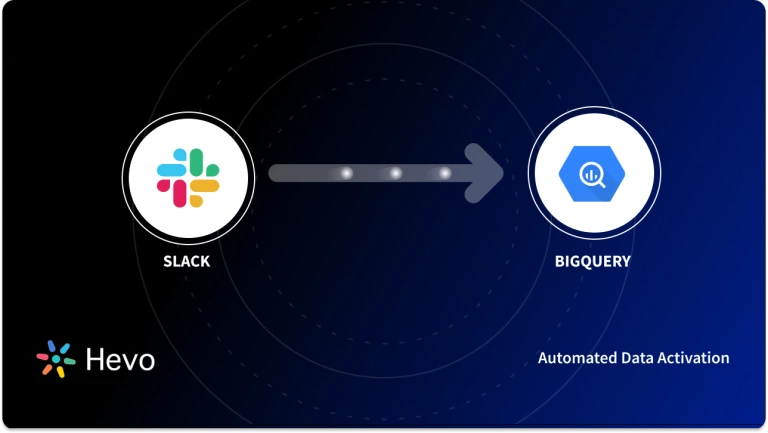 SLACK

BIGQUERY

Hevo

Automated Data Activation