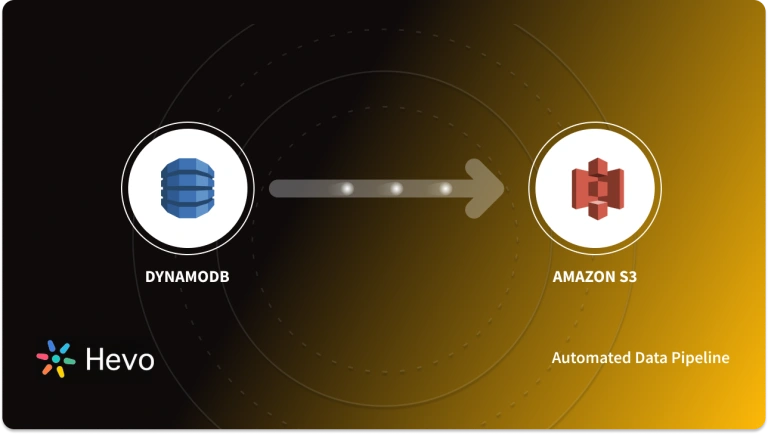 DYNAMODB

AMAZON S3

Hevo

Automated Data Pipeline