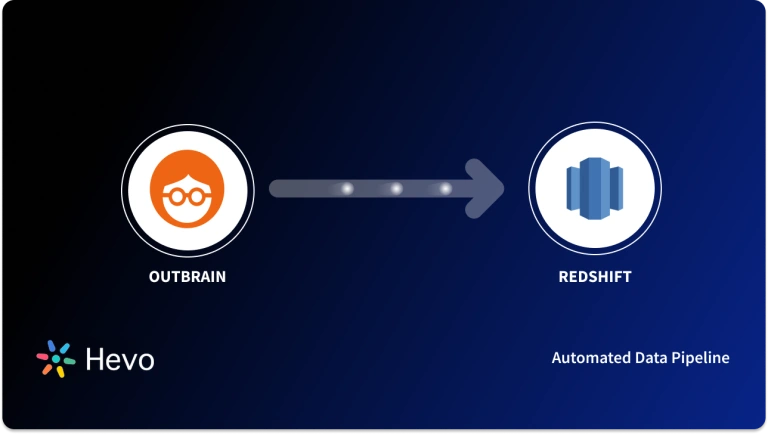 OUTBRAIN

REDSHIFT

Hevo

Automated Data Pipeline