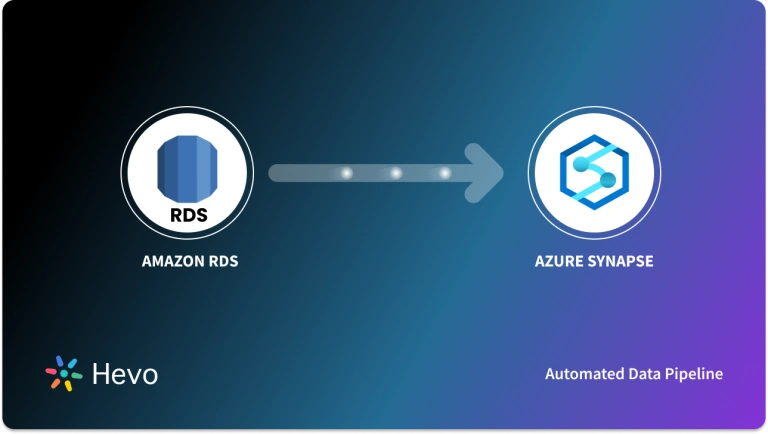 RDS
AMAZON RDS

AZURE SYNAPSE

Hevo

Automated Data Pipeline