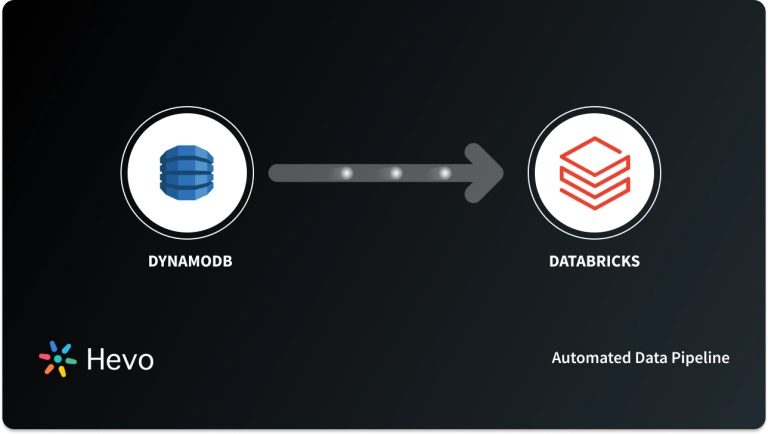 DYNAMODB

DATABRICKS

Hevo

Automated Data Pipeline