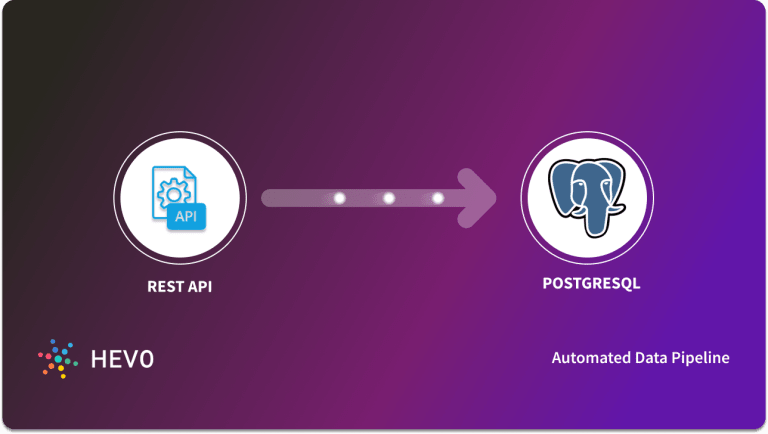 API

REST API

POSTGRESQL

HEVO

Automated Data Pipeline