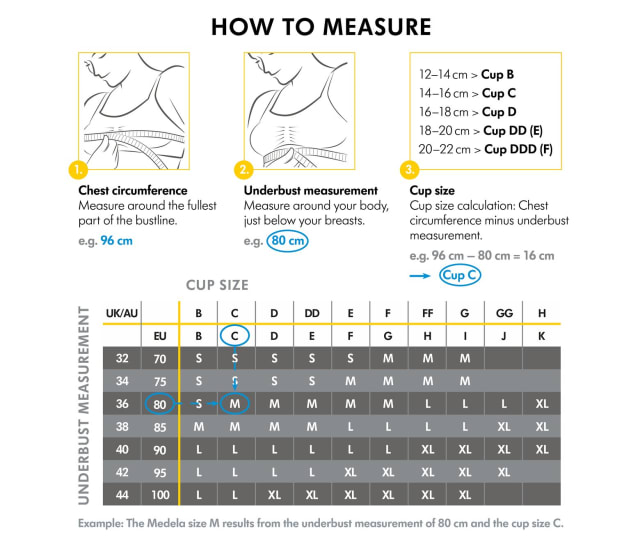 HOW TO MEASURE

1.

Chest circumference
Measure around the fullest part of the bustline.

e.g. 96 cm

2.

Underbust measurement
Measure around your body, just below your breasts.

e.g. 80 cm

12–14 cm > Cup B
14–16 cm > Cup C
16–18 cm > Cup D
18–20 cm > Cup DD (E)
20–22 cm > Cup DDD (F)

3.

Cup size
Cup size calculation: Chest circumference minus underbust measurement.

e.g. 96 cm – 80 cm = 16 cm
→ Cup C

CUP SIZE

UNDERBUST MEASUREMENT

| UK/AU | | B | C | D | DD | E | F | FF | G | GG | H |
|---|---|---|---|---|---|---|---|---|---|---|---|
| | EU | B | C | D | E | F | G | H | I | J | K |
| 32 | 70 | S | S | S | S | S | M | M | M | | |
| 34 | 75 | S | S | S | S | M | M | M | M | | |
| 36 | 80 | S | M | M | M | M | M | L | L | L | XL |
| 38 | 85 | M | M | M | M | L | L | L | L | XL | XL |
| 40 | 90 | L | L | L | L | L | L | XL | XL | XL | XL |
| 42 | 95 | L | L | L | L | XL | XL | XL | XL | XL | |
| 44 | 100 | L | L | XL | XL | XL | XL | XL | XL | | |

Example: The Medela size M results from the underbust measurement of 80 cm and the cup size C.