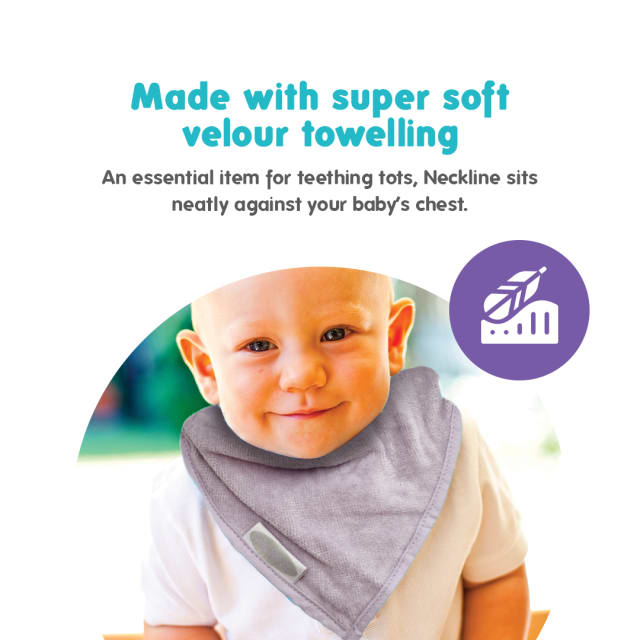 Made with super soft velour towelling

An essential item for teething tots, Neckline sits neatly against your baby's chest.