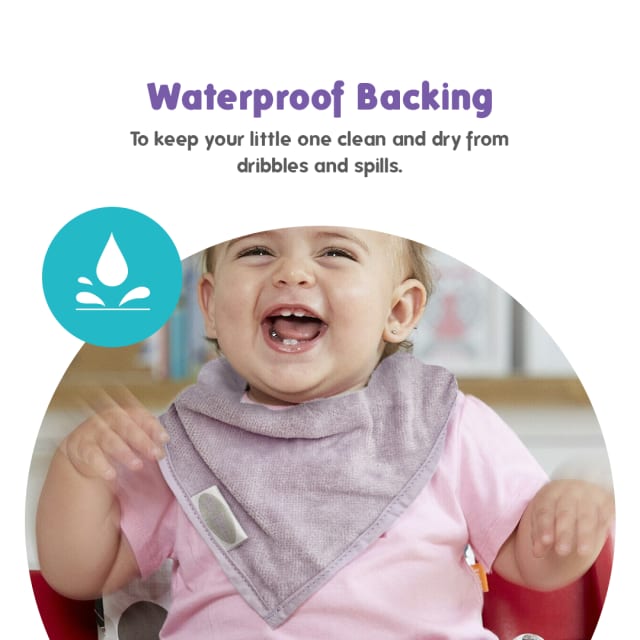 Waterproof Backing

To keep your little one clean and dry from dribbles and spills.