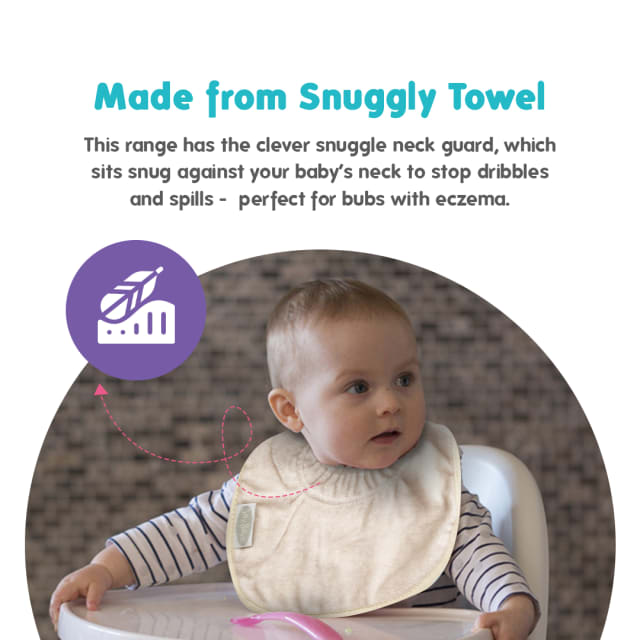 Made from Snuggly Towel

This range has the clever snuggle neck guard, which sits snug against your baby's neck to stop dribbles and spills - perfect for bubs with eczema.