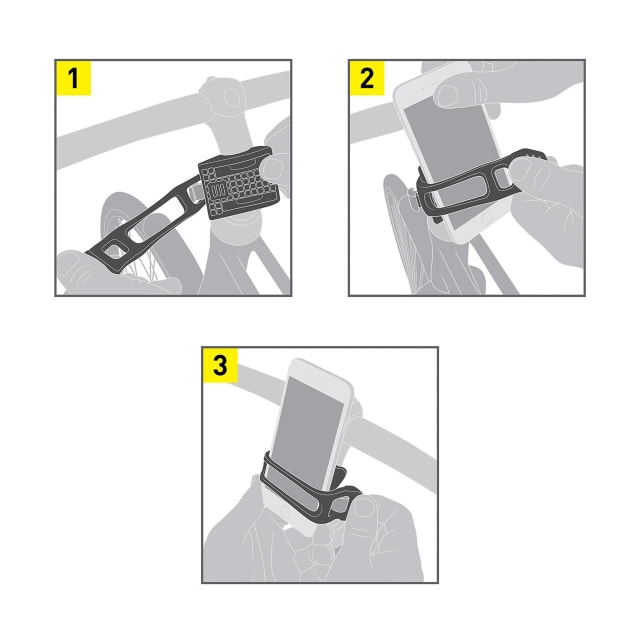 1

2

3