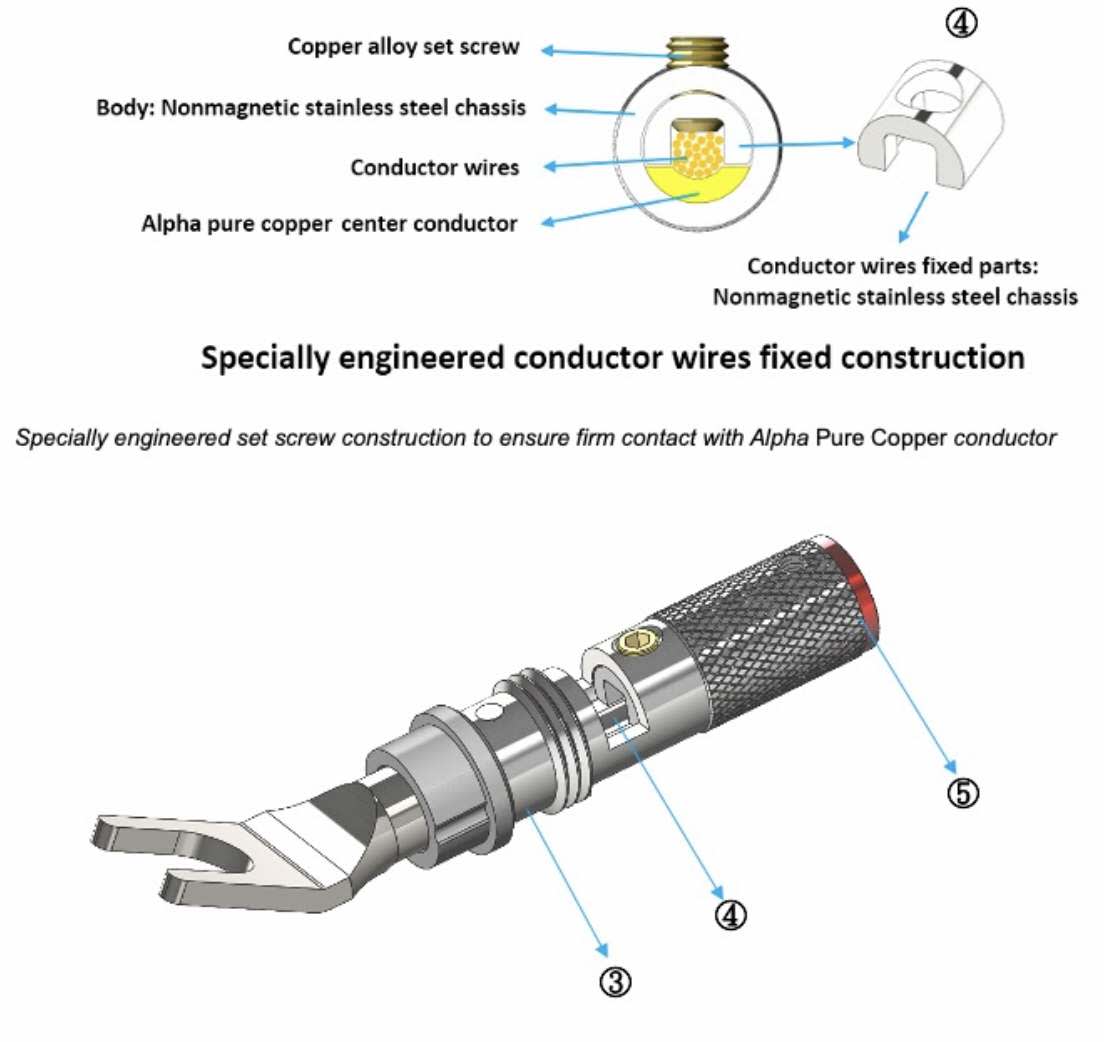 Copper alloy set screw

Body: Nonmagnetic stainless steel chassis

Conductor wires

Alpha pure copper center conductor

④

Conductor wires fixed parts: Nonmagnetic stainless steel chassis

Specially engineered conductor wires fixed construction

Specially engineered set screw construction to ensure firm contact with Alpha Pure Copper conductor

⑤

④

③