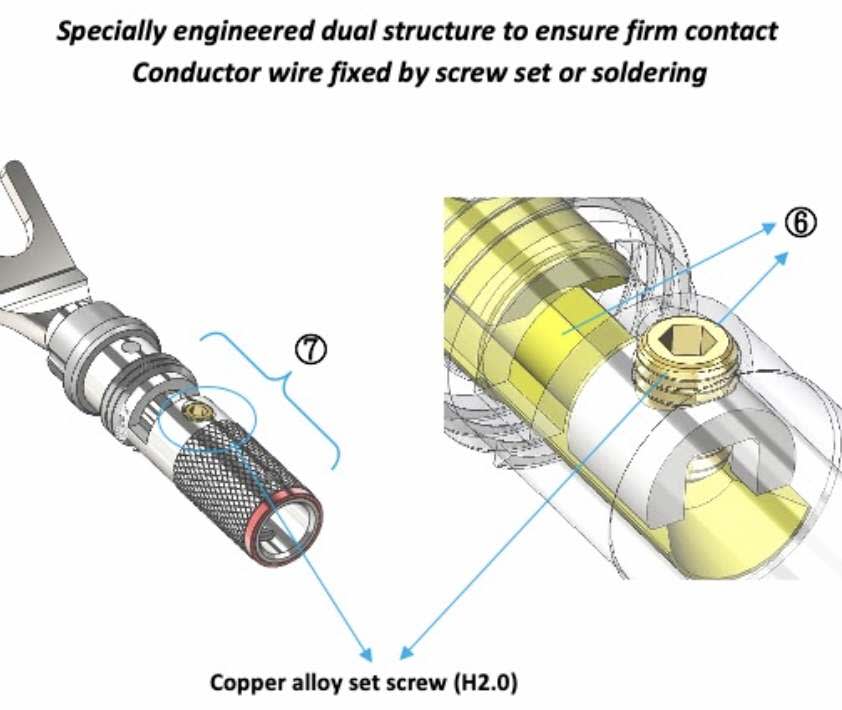 Specially engineered dual structure to ensure firm contact
Conductor wire fixed by screw set or soldering

⑦

⑥

Copper alloy set screw (H2.0)