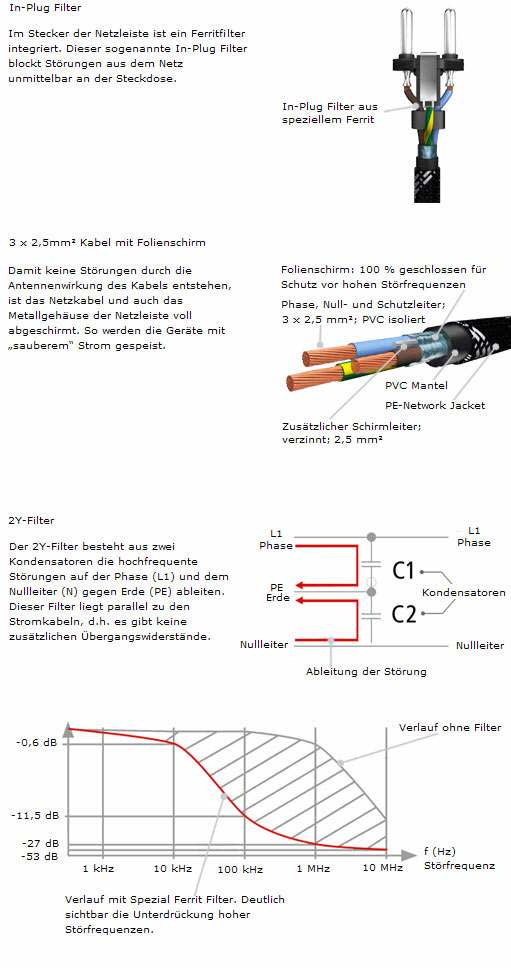 In-Plug Filter

Im Stecker der Netzleiste ist ein Ferritfilter integriert. Dieser sogenannte In-Plug Filter blockt Störungen aus dem Netz unmittelbar an der Steckdose.

In-Plug Filter aus speziellem Ferrit

3 x 2,5mm² Kabel mit Folienschirm

Damit keine Störungen durch die Antennenwirkung des Kabels entstehen, ist das Netzkabel und auch das Metallgehäuse der Netzleiste voll abgeschirmt. So werden die Geräte mit „sauberem" Strom gespeist.

Folienschirm: 100 % geschlossen für Schutz vor hohen Störfrequenzen

Phase, Null- und Schutzleiter; 3 x 2,5 mm²; PVC isoliert

PVC Mantel

PE-Network Jacket

Zusätzlicher Schirmleiter; verzinnt; 2,5 mm²

2Y-Filter

Der 2Y-Filter besteht aus zwei Kondensatoren die hochfrequente Störungen auf der Phase (L1) und dem Nullleiter (N) gegen Erde (PE) ableiten. Dieser Filter liegt parallel zu den Stromkabeln, d.h. es gibt keine zusätzlichen Übergangswiderstände.

L1 Phase

L1 Phase

PE Erde

C1

C2

Kondensatoren

Nullleiter

Nullleiter

Ableitung der Störung

-0,6 dB

-11,5 dB

-27 dB

-53 dB

1 kHz

10 kHz

100 kHz

1 MHz

10 MHz

f (Hz) Störfrequenz

Verlauf ohne Filter

Verlauf mit Spezial Ferrit Filter. Deutlich sichtbar die Unterdrückung hoher Störfrequenzen.