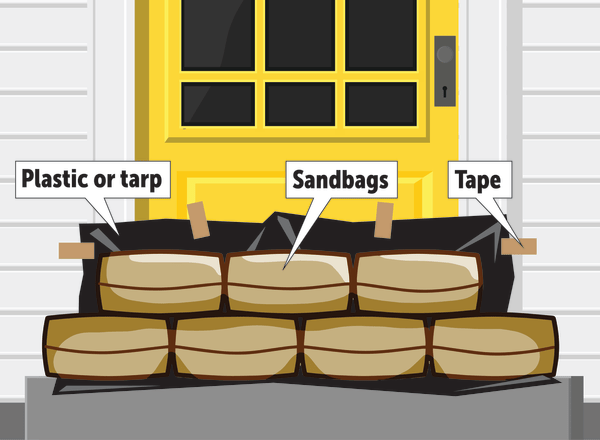 Plastic or tarp

Sandbags

Tape