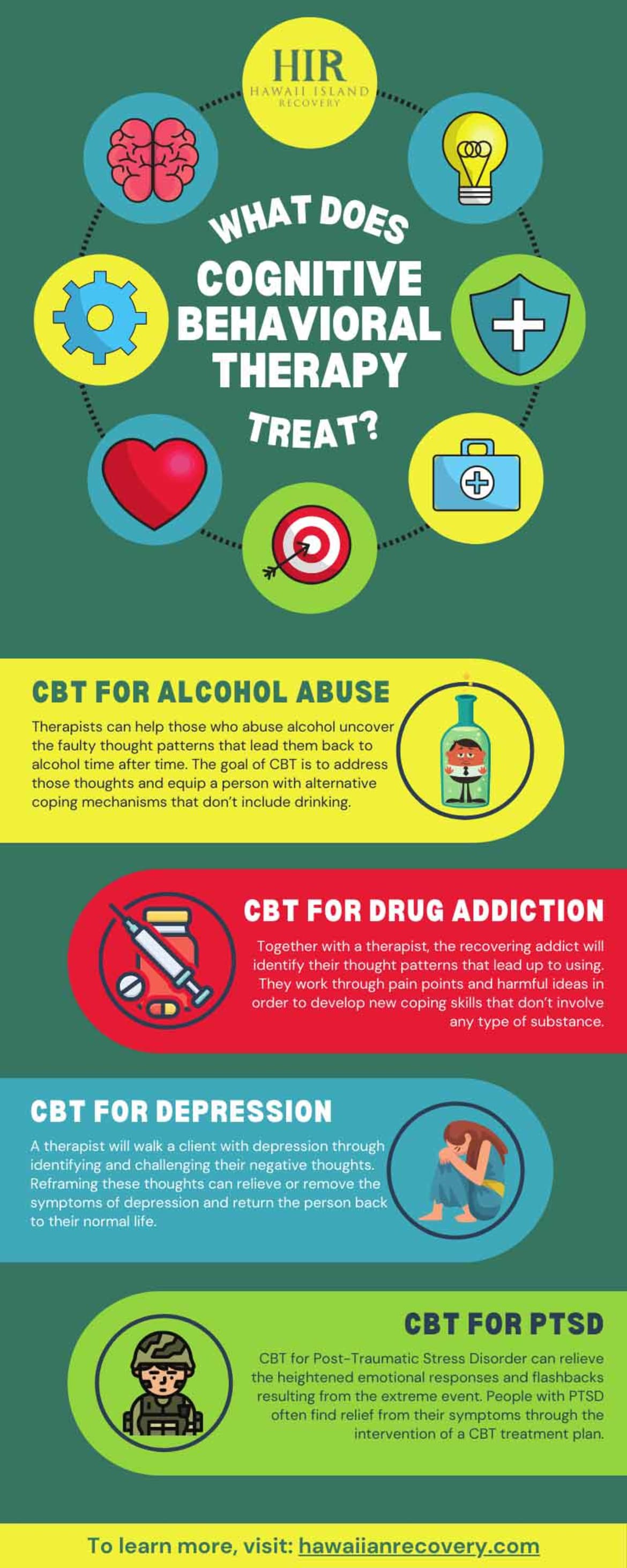 HIR
HAWAII ISLAND
RECOVERY

WHAT DOES
COGNITIVE BEHAVIORAL THERAPY
TREAT?

CBT FOR ALCOHOL ABUSE

Therapists can help those who abuse alcohol uncover the faulty thought patterns that lead them back to alcohol time after time. The goal of CBT is to address those thoughts and equip a person with alternative coping mechanisms that don't include drinking.

CBT FOR DRUG ADDICTION

Together with a therapist, the recovering addict will identify their thought patterns that lead up to using. They work through pain points and harmful ideas in order to develop new coping skills that don't involve any type of substance.

CBT FOR DEPRESSION

A therapist will walk a client with depression through identifying and challenging their negative thoughts. Reframing these thoughts can relieve or remove the symptoms of depression and return the person back to their normal life.

CBT FOR PTSD

CBT for Post-Traumatic Stress Disorder can relieve the heightened emotional responses and flashbacks resulting from the extreme event. People with PTSD often find relief from their symptoms through the intervention of a CBT treatment plan.

To learn more, visit: hawaiianrecovery.com