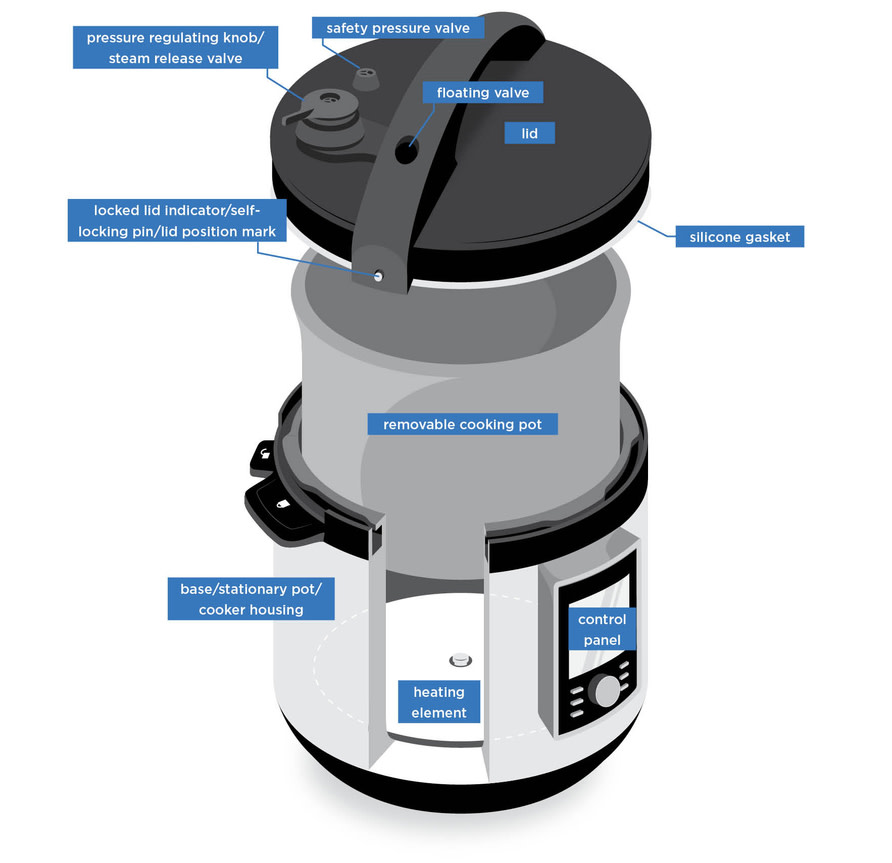 pressure regulating knob/ steam release valve

safety pressure valve

floating valve

lid

locked lid indicator/self-locking pin/lid position mark

silicone gasket

removable cooking pot

base/stationary pot/ cooker housing

control panel

heating element