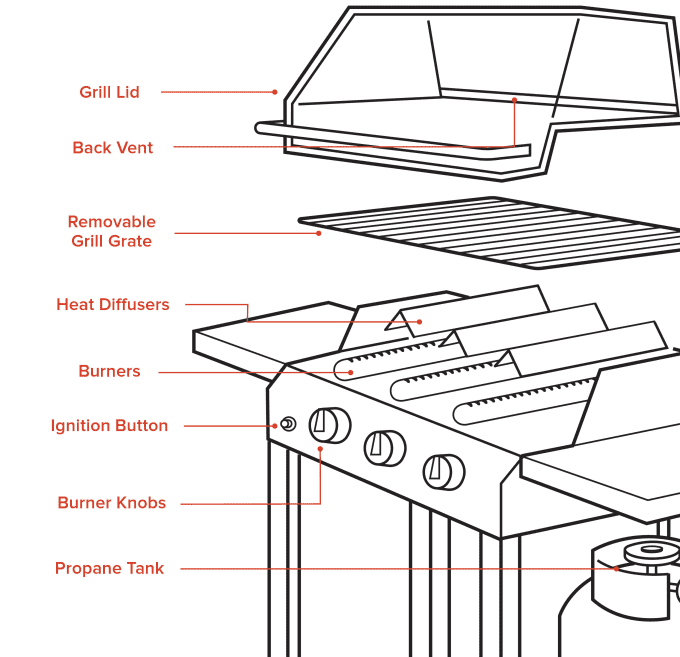 Grill Lid

Back Vent

Removable Grill Grate

Heat Diffusers

Burners

Ignition Button

Burner Knobs

Propane Tank