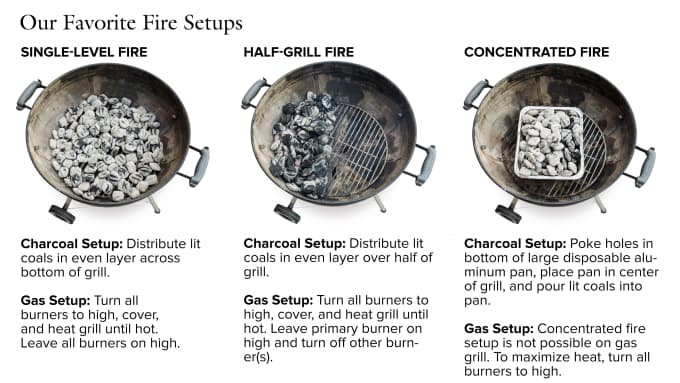 Our Favorite Fire Setups

SINGLE-LEVEL FIRE

Charcoal Setup: Distribute lit coals in even layer across bottom of grill.

Gas Setup: Turn all burners to high, cover, and heat grill until hot. Leave all burners on high.

HALF-GRILL FIRE

Charcoal Setup: Distribute lit coals in even layer over half of grill.

Gas Setup: Turn all burners to high, cover, and heat grill until hot. Leave primary burner on high and turn off other burner(s).

CONCENTRATED FIRE

Charcoal Setup: Poke holes in bottom of large disposable aluminum pan, place pan in center of grill, and pour lit coals into pan.

Gas Setup: Concentrated fire setup is not possible on gas grill. To maximize heat, turn all burners to high.