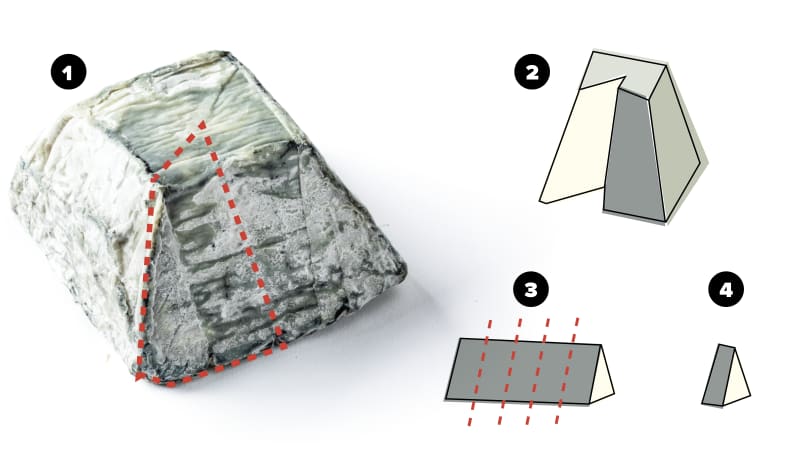 1

2

3

4