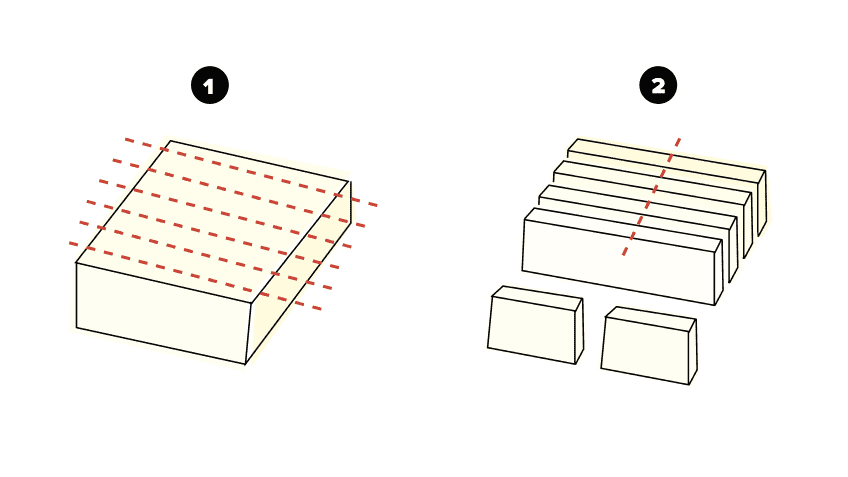 1

2