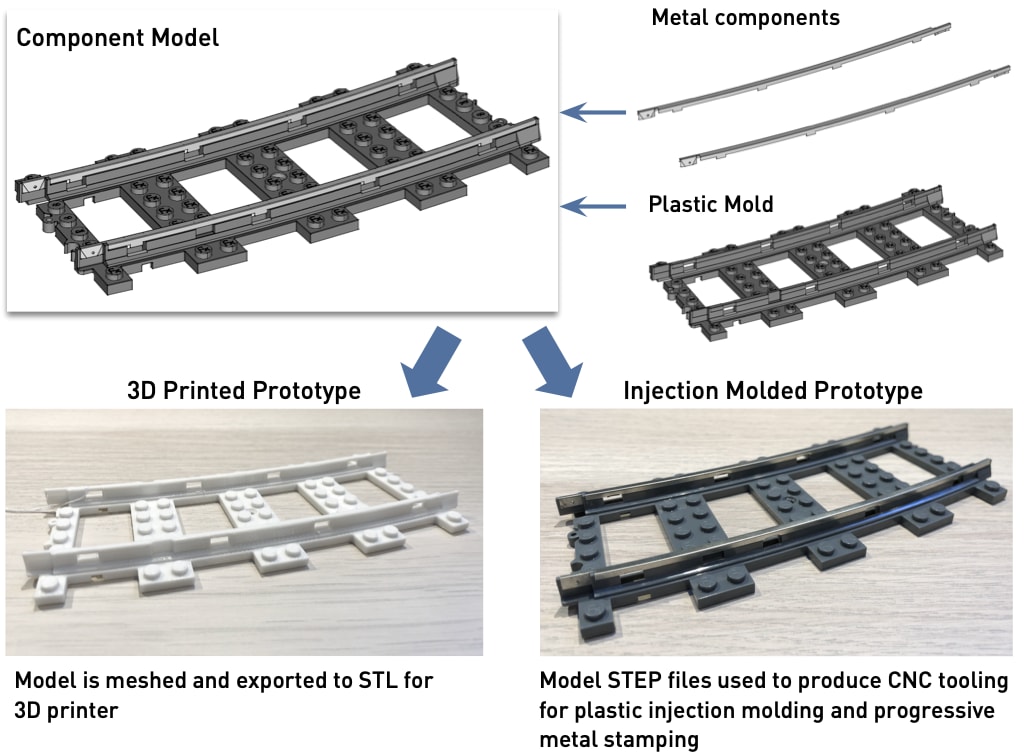 Component Model

Metal components

Plastic Mold

3D Printed Prototype

Injection Molded Prototype

Model is meshed and exported to STL for 3D printer

Model STEP files used to produce CNC tooling for plastic injection molding and progressive metal stamping