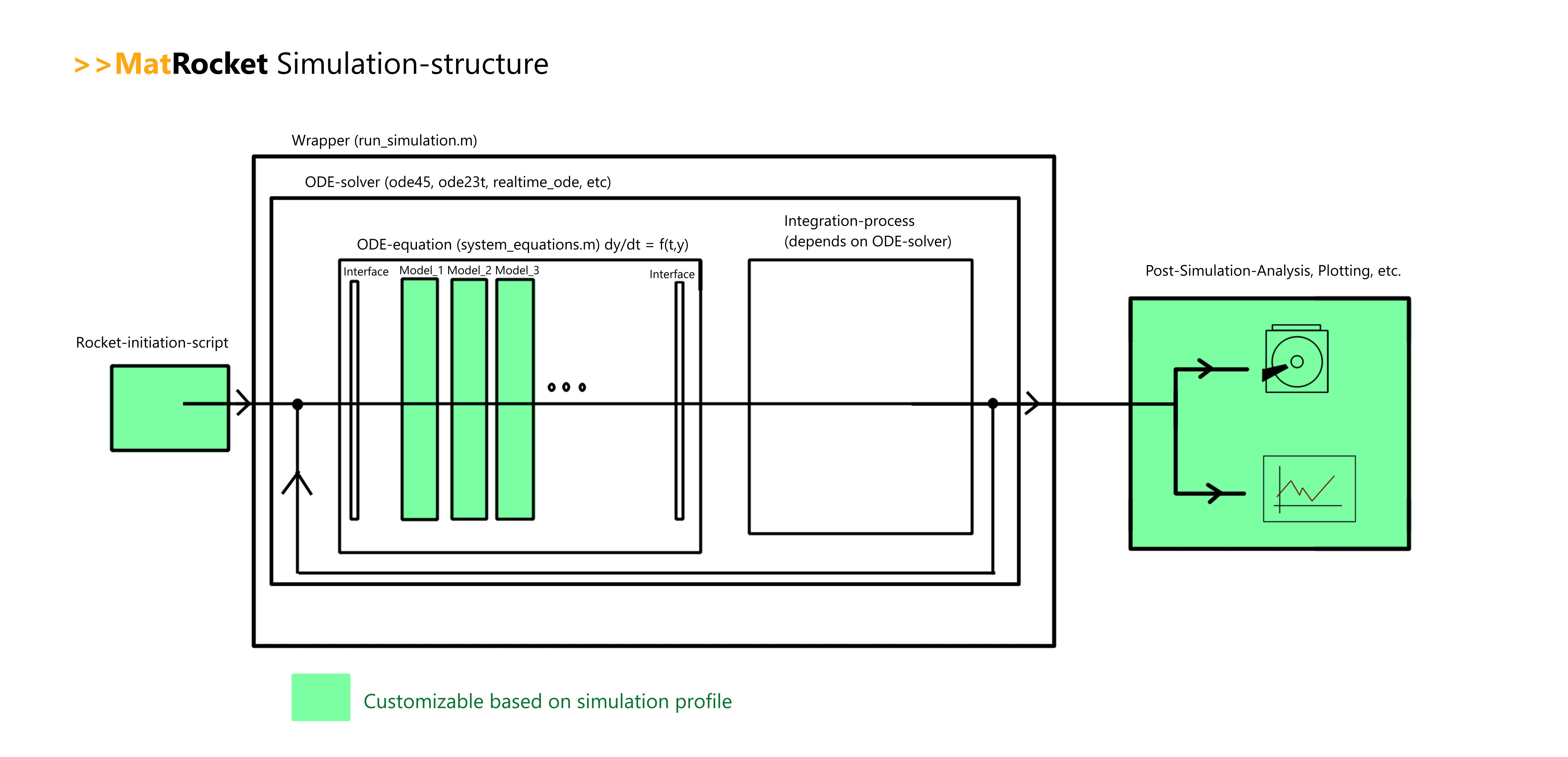 >>MatRocket Simulation-structure

Wrapper (run_simulation.m)

ODE-solver (ode45, ode23t, realtime_ode, etc)

ODE-equation (system_equations.m) dy/dt = f(t,y)

Interface

Model_1 Model_2 Model_3

Interface

Integration-process (depends on ODE-solver)

Rocket-initiation-script

Post-Simulation-Analysis, Plotting, etc.

Customizable based on simulation profile