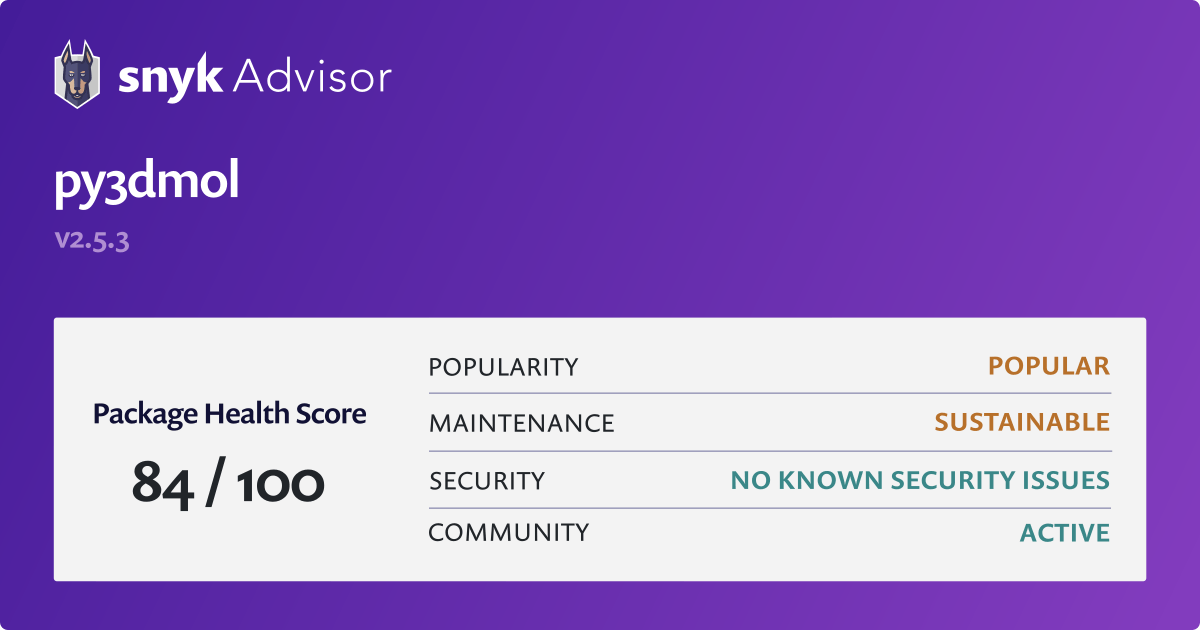 snyk Advisor

py3dmol

v2.5.3

Package Health Score

84 / 100

POPULARITY POPULAR

MAINTENANCE SUSTAINABLE

SECURITY NO KNOWN SECURITY ISSUES

COMMUNITY ACTIVE