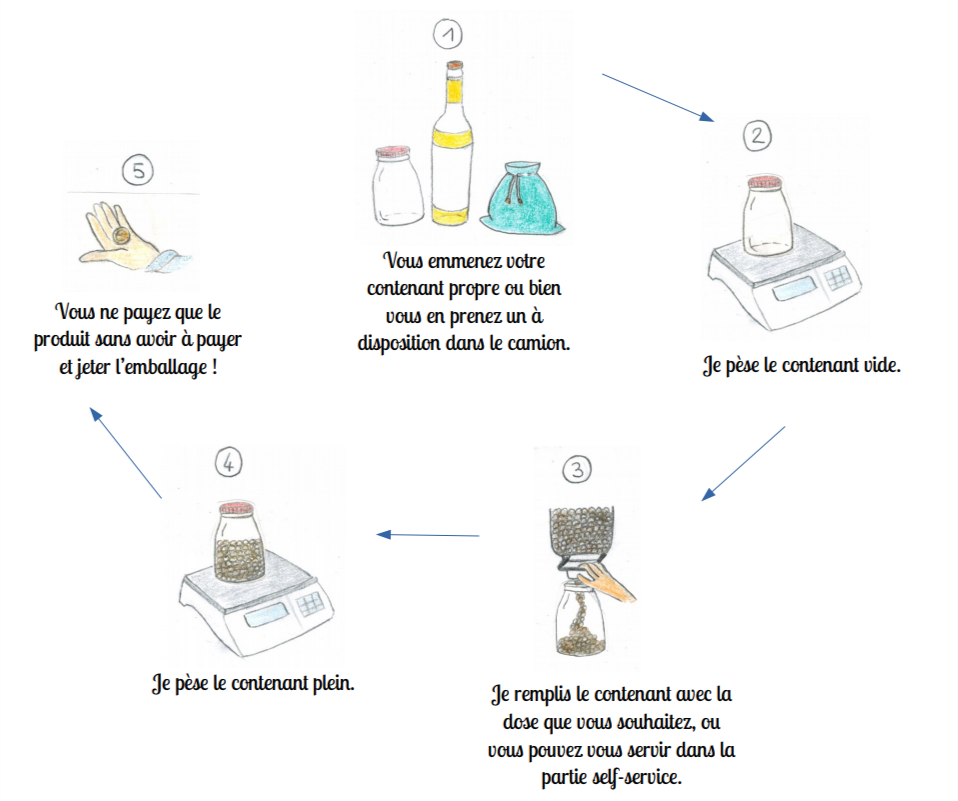 1

Vous emmenez votre contenant propre ou bien vous en prenez un à disposition dans le camion.

2

Je pèse le contenant vide.

3

Je remplis le contenant avec la dose que vous souhaitez, ou vous pouvez vous servir dans la partie self-service.

4

Je pèse le contenant plein.

5

Vous ne payez que le produit sans avoir à payer et jeter l'emballage !