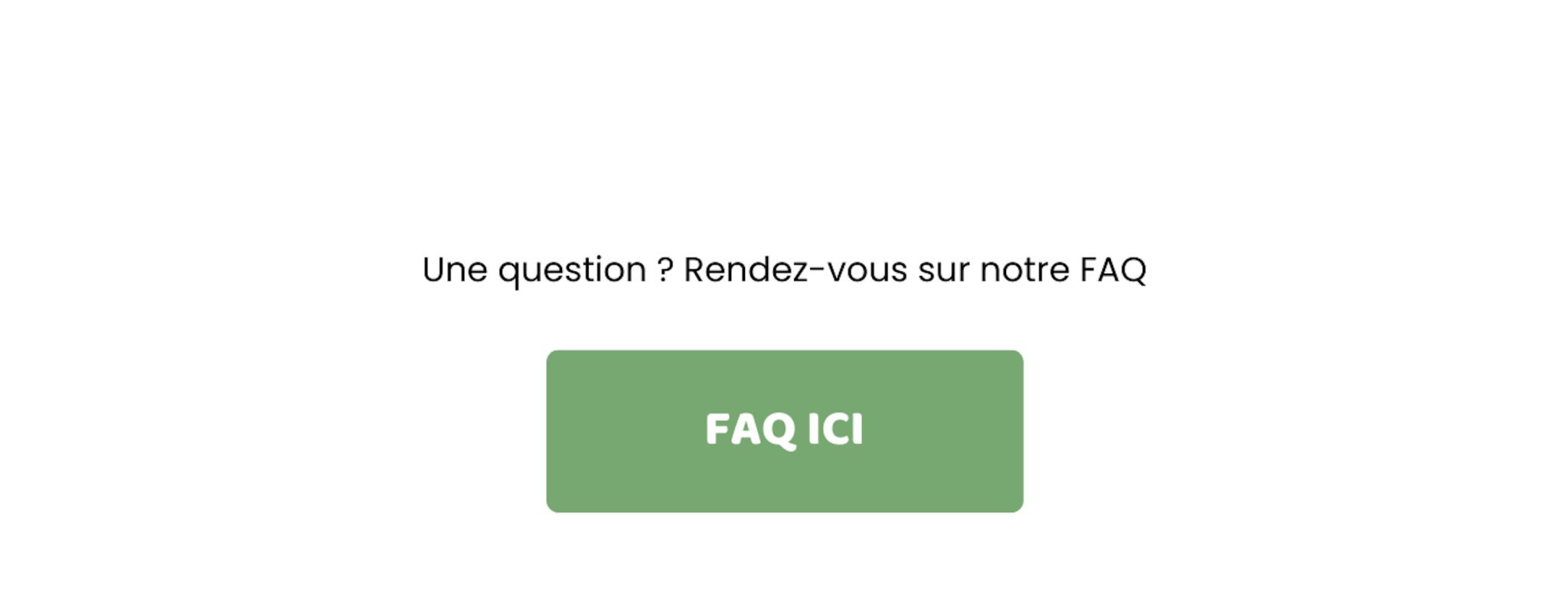 Une question ? Rendez-vous sur notre FAQ

FAQ ICI