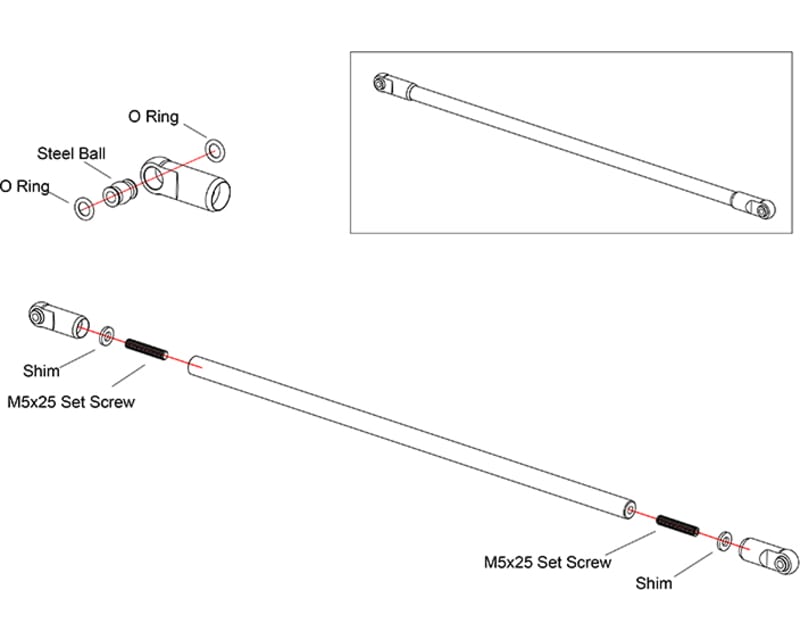 O Ring

Steel Ball

O Ring

Shim

M5x25 Set Screw

M5x25 Set Screw

Shim