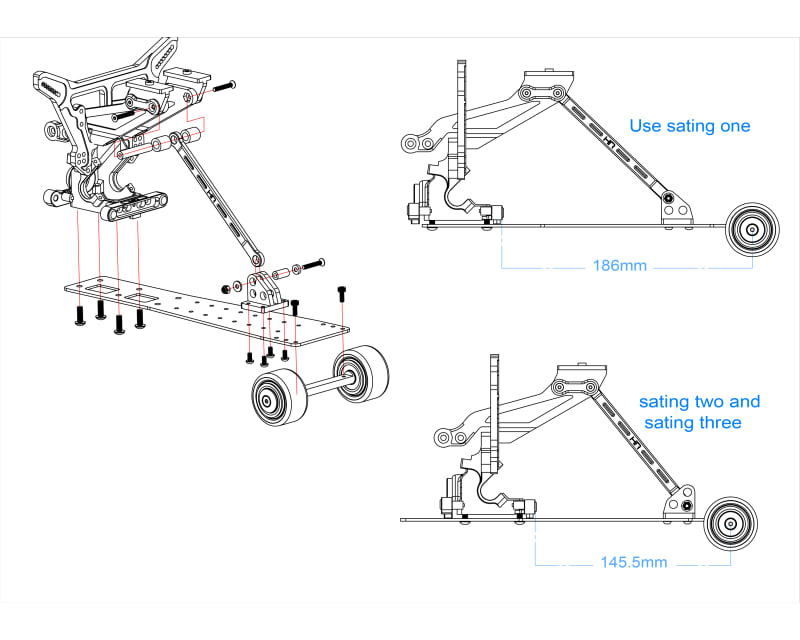 Use sating one

186mm

sating two and sating three

145.5mm