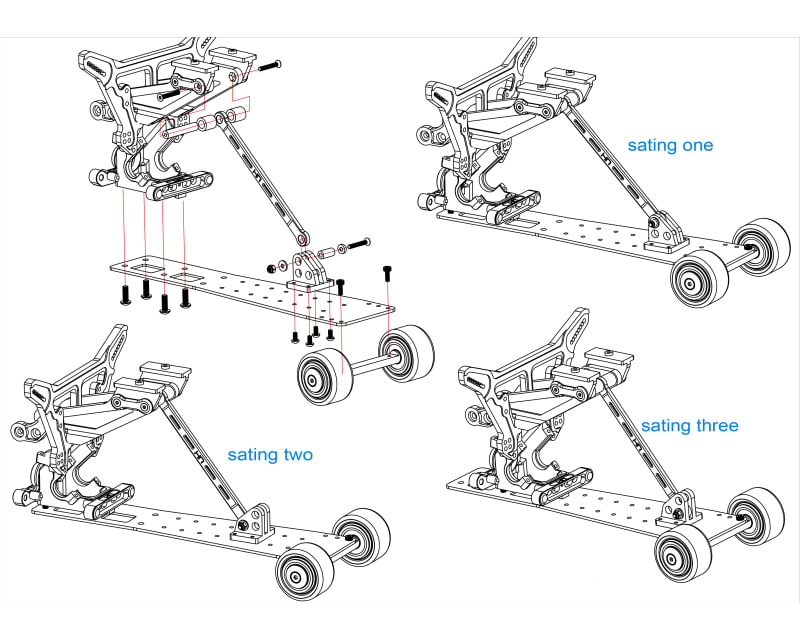 sating one

sating two

sating three