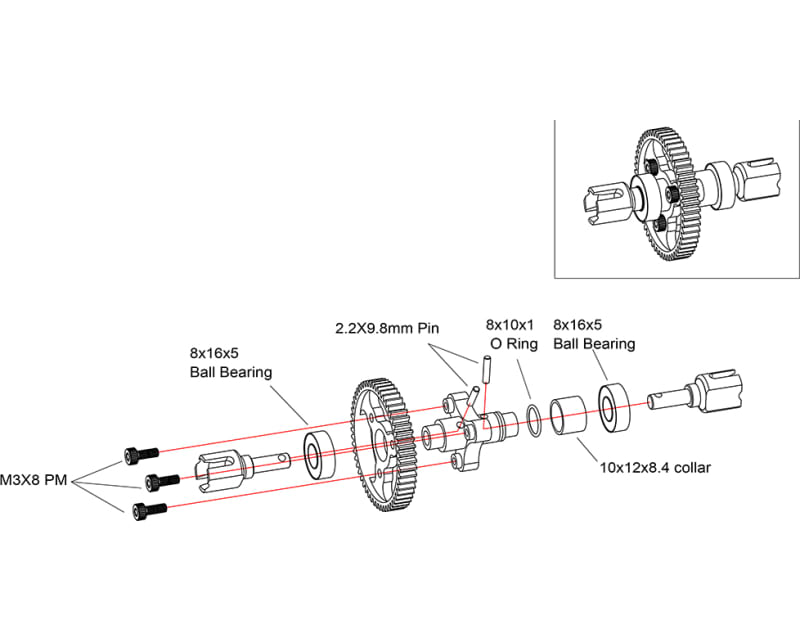 2.2X9.8mm Pin

8x10x1
O Ring

8x16x5
Ball Bearing

8x16x5
Ball Bearing

M3X8 PM

10x12x8.4 collar