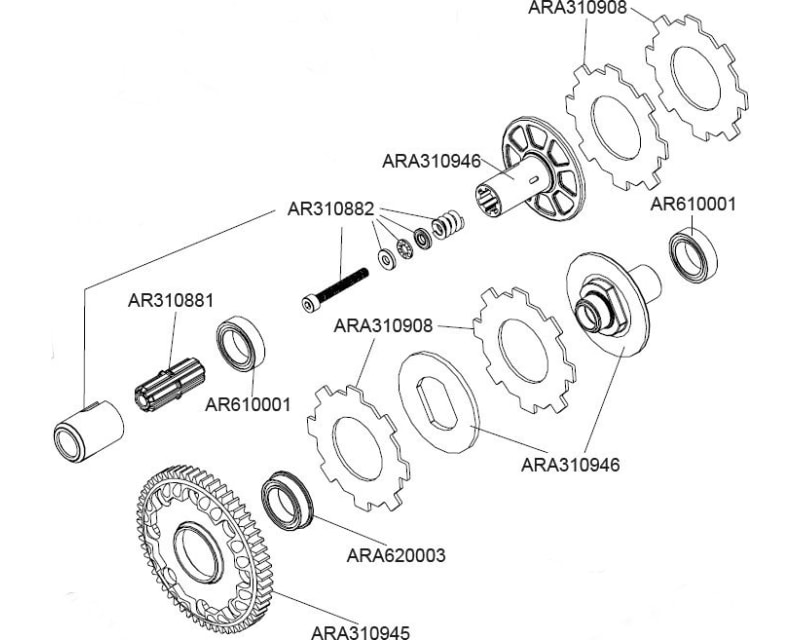 ARA310908

ARA310946

AR310882

AR610001

AR310881

ARA310908

AR610001

ARA310946

ARA620003

ARA310945