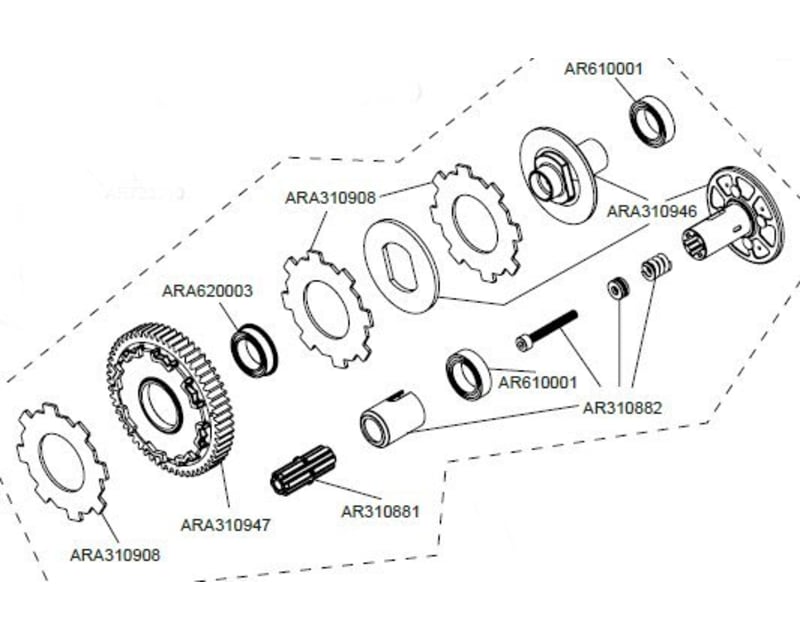 AR610001

ARA310908

ARA310946

ARA620003

AR610001

AR310882

ARA310947

AR310881

ARA310908