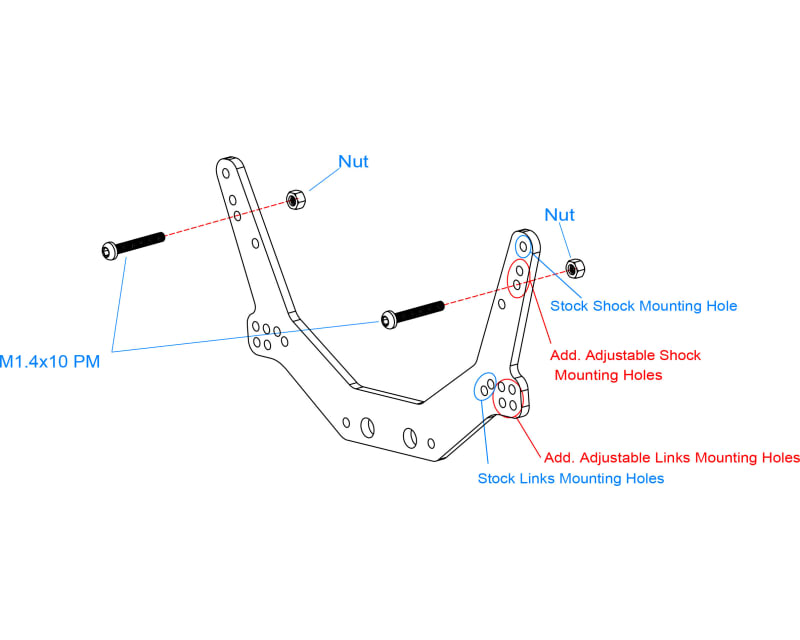 Nut

Nut

Stock Shock Mounting Hole

M1.4x10 PM

Add. Adjustable Shock Mounting Holes

Add. Adjustable Links Mounting Holes

Stock Links Mounting Holes