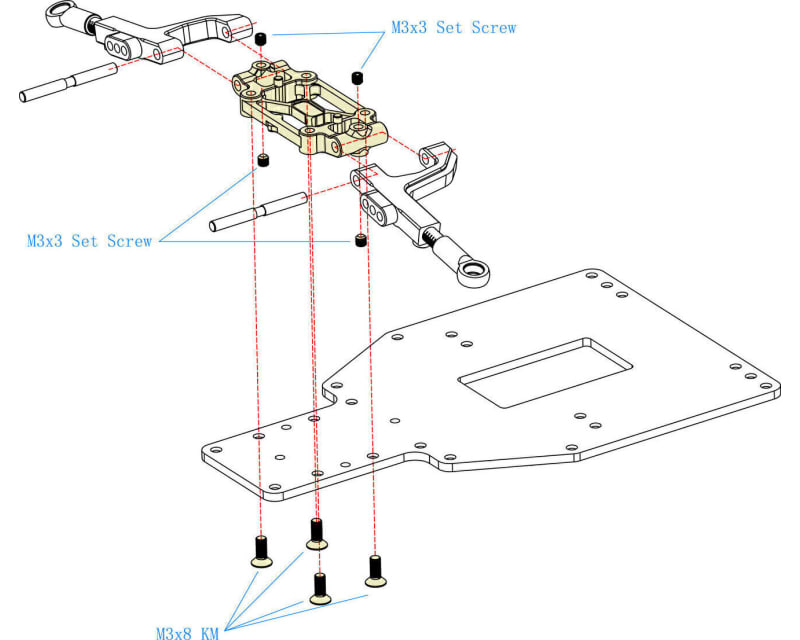 M3x3 Set Screw

M3x3 Set Screw

M3x8 KM