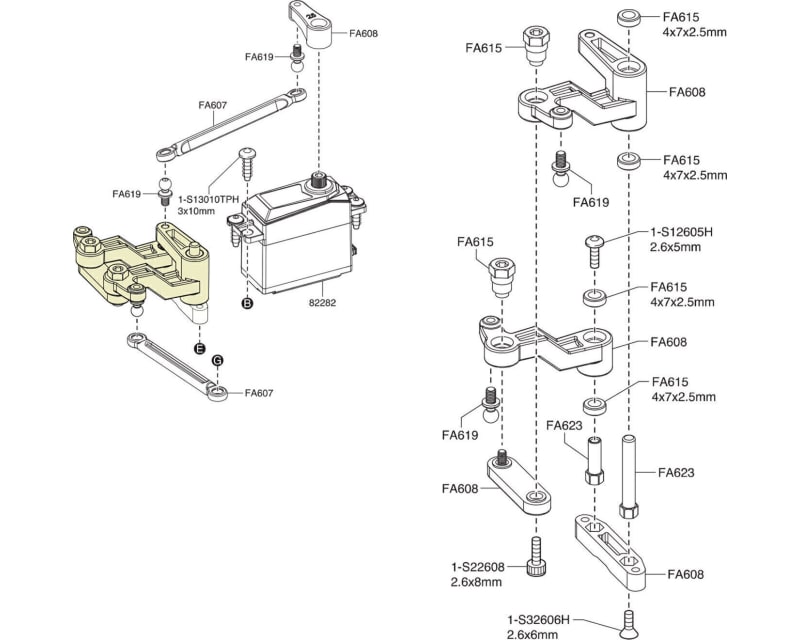 FA608
FA619
FA607
FA619
1-S13010TPH
3x10mm
B
82282
E
G
FA607

FA615
FA615
4x7x2.5mm
FA608
FA615
4x7x2.5mm
FA619
FA615
1-S12605H
2.6x5mm
FA615
4x7x2.5mm
FA608
FA615
4x7x2.5mm
FA619
FA623
FA623
FA608
1-S22608
2.6x8mm
FA608
1-S32606H
2.6x6mm