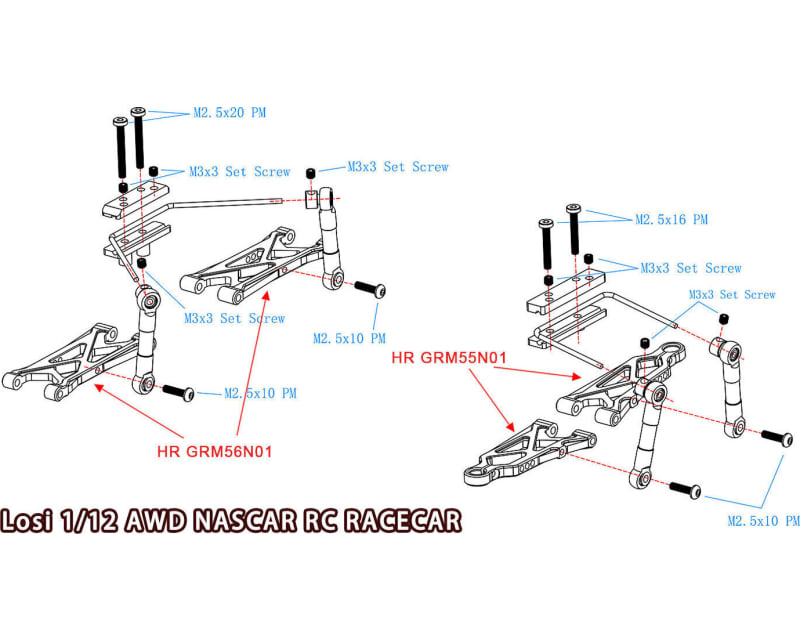 M2.5x20 PM
M3x3 Set Screw
M3x3 Set Screw
M3x3 Set Screw
M2.5x10 PM
M2.5x10 PM
HR GRM56N01
M2.5x16 PM
M3x3 Set Screw
M3x3 Set Screw
HR GRM55N01
M2.5x10 PM
Losi 1/12 AWD NASCAR RC RACECAR