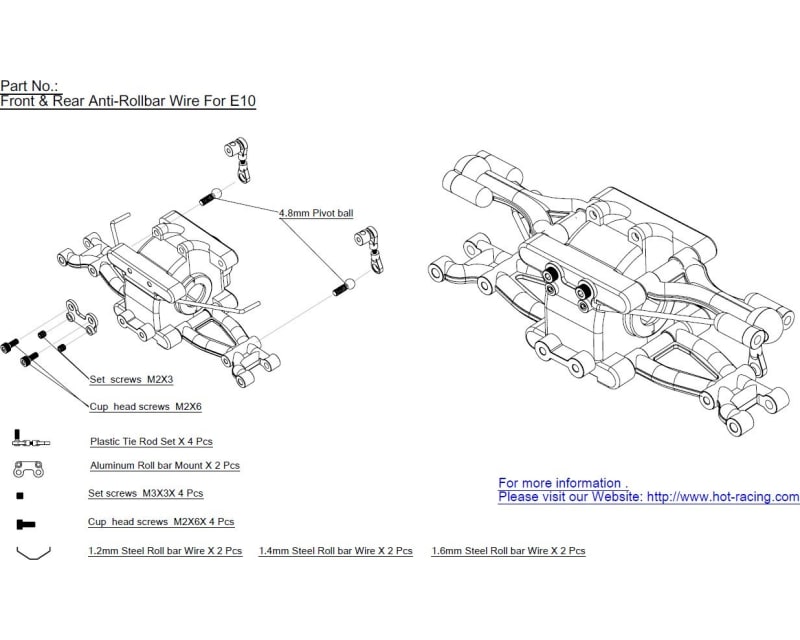 Part No.:
Front & Rear Anti-Rollbar Wire For E10

4.8mm Pivot ball

Set screws M2X3

Cup head screws M2X6

Plastic Tie Rod Set X 4 Pcs

Aluminum Roll bar Mount X 2 Pcs

Set screws M3X3X 4 Pcs

Cup head screws M2X6X 4 Pcs

1.2mm Steel Roll bar Wire X 2 Pcs

1.4mm Steel Roll bar Wire X 2 Pcs

1.6mm Steel Roll bar Wire X 2 Pcs

For more information .
Please visit our Website: http://www.hot-racing.com