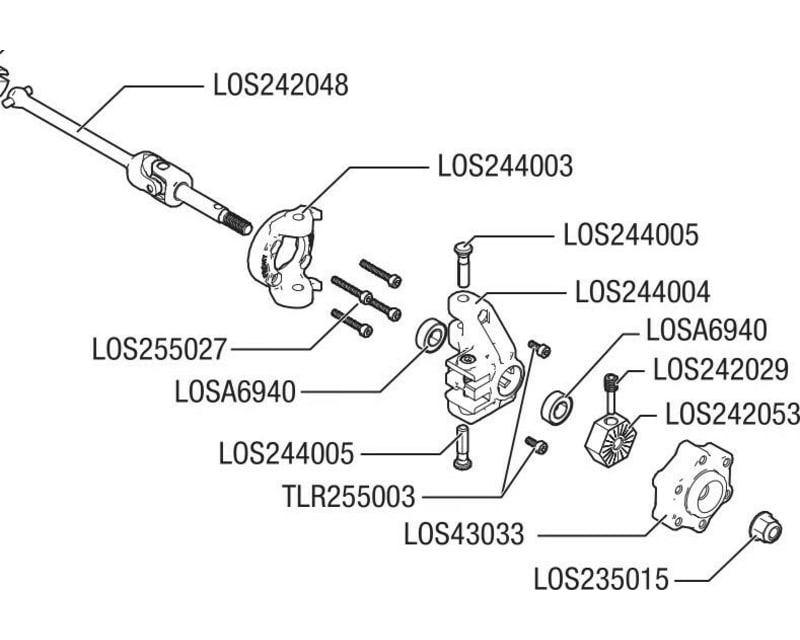 LOS242048
LOS244003
LOS244005
LOS244004
LOSA6940
LOS242029
LOS242053
LOS255027
LOSA6940
LOS244005
TLR255003
LOS43033
LOS235015