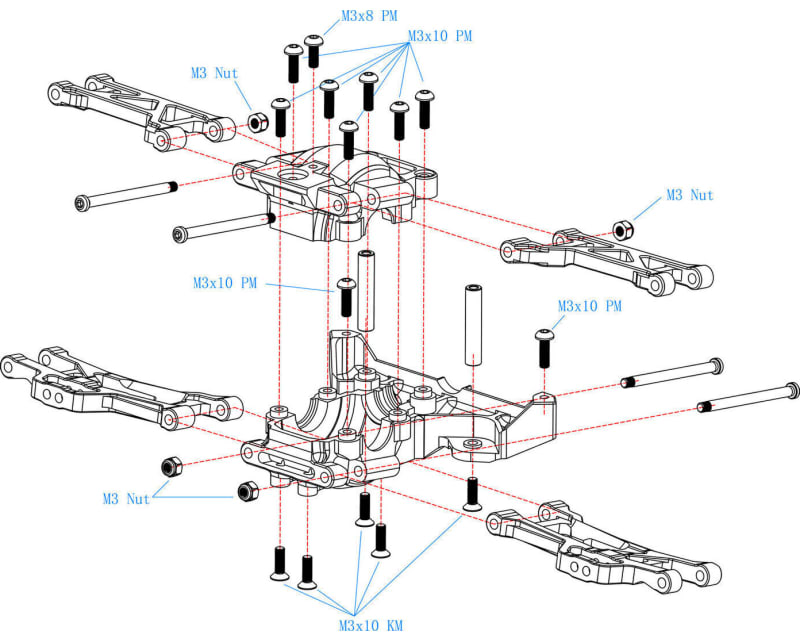 M3x8 PM
M3x10 PM
M3 Nut
M3 Nut
M3x10 PM
M3x10 PM
M3 Nut
M3x10 KM